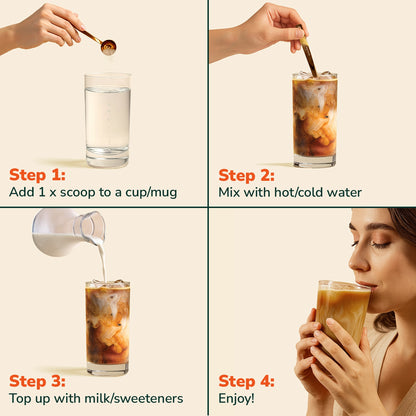 Step 1:
Add 1 x scoop to a cup/mug

Step 2:
Mix with hot/cold water

Step 3:
Top up with milk/sweeteners

Step 4:
Enjoy!