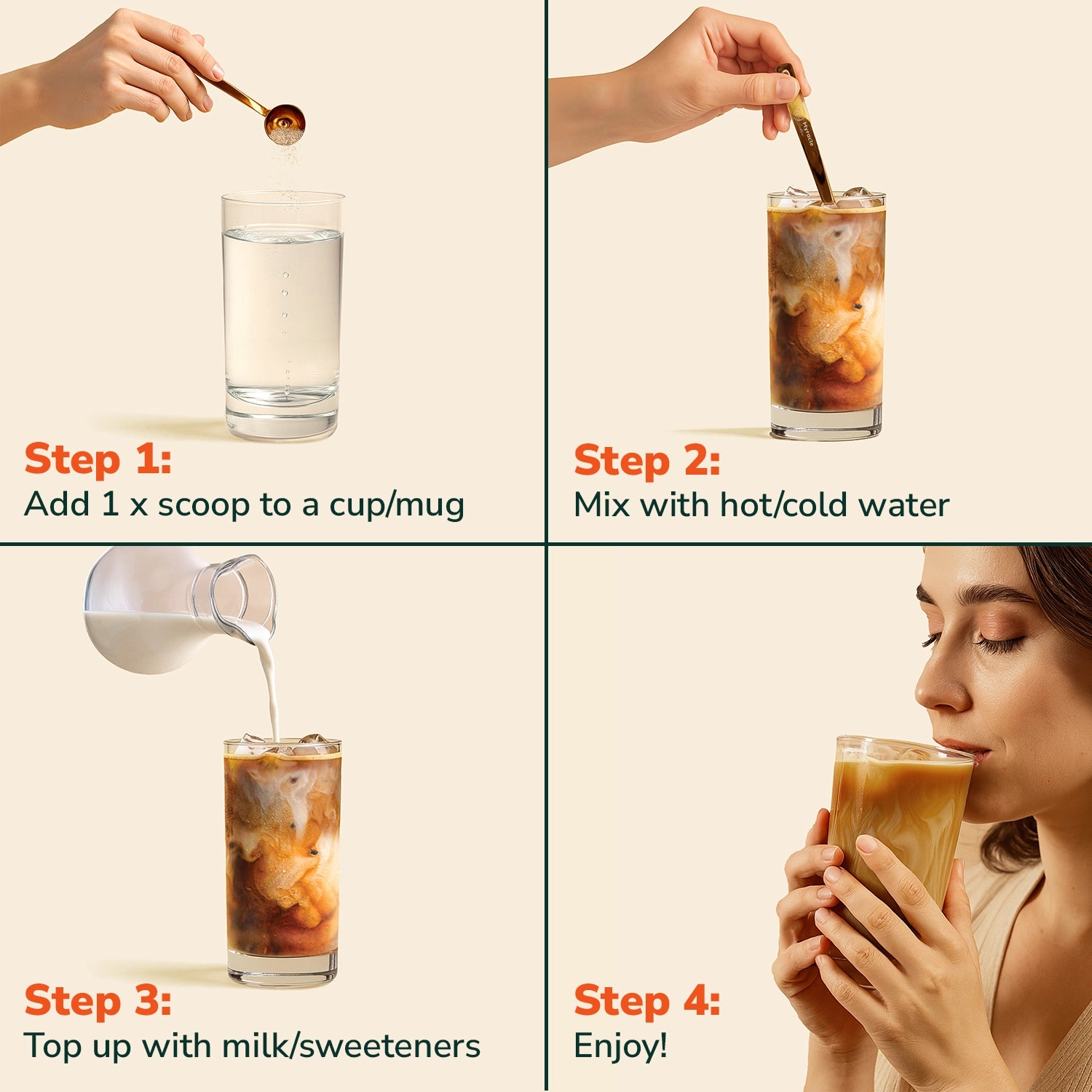 Step 1:
Add 1 x scoop to a cup/mug

Myracle

Step 2:
Mix with hot/cold water

Step 3:
Top up with milk/sweeteners

Step 4:
Enjoy!