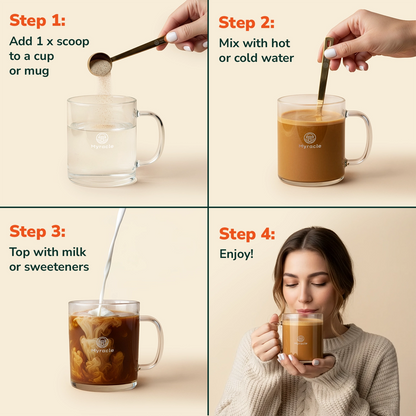 Step 1:
Add 1 x scoop to a cup or mug

Myracle

Step 2:
Mix with hot or cold water

Myracle

Step 3:
Top with milk or sweeteners

Myracle

Step 4:
Enjoy!

Myracle