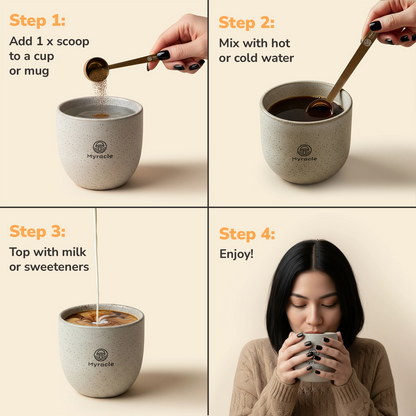 Step 1:
Add 1 x scoop to a cup or mug

Myracle

Step 2:
Mix with hot or cold water

Myracle

Step 3:
Top with milk or sweeteners

Myracle

Step 4:
Enjoy!