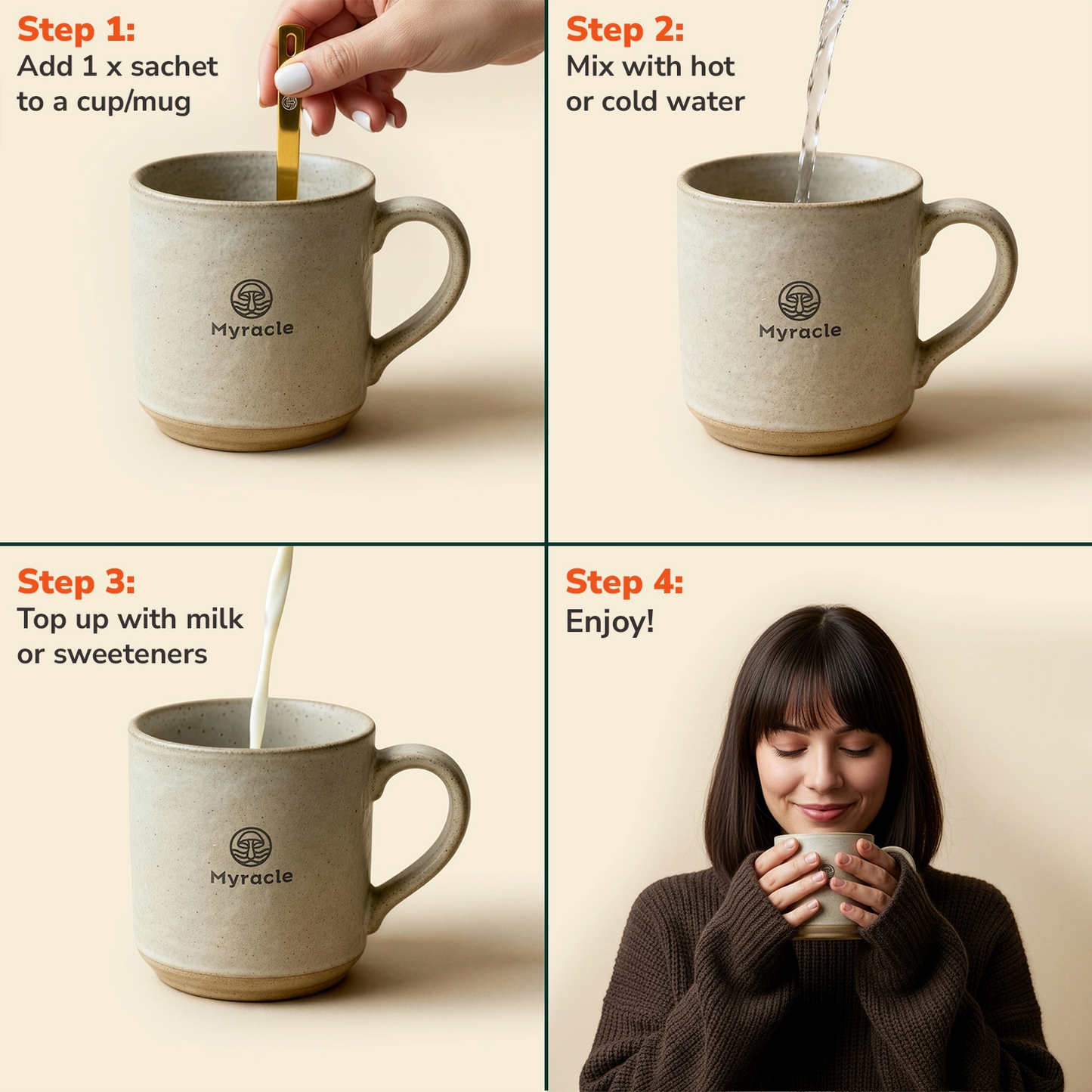 Step 1:
Add 1 x sachet to a cup/mug

Myracle

Step 2:
Mix with hot or cold water

Myracle

Step 3:
Top up with milk or sweeteners

Myracle

Step 4:
Enjoy!