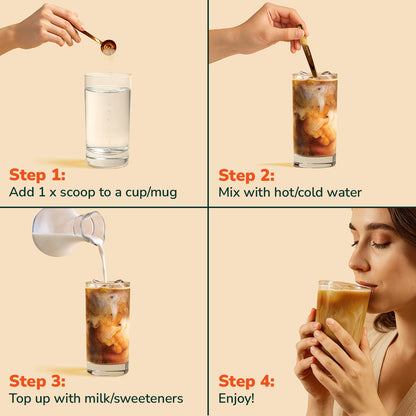 Step 1:
Add 1 x scoop to a cup/mug

Step 2:
Mix with hot/cold water

Step 3:
Top up with milk/sweeteners

Step 4:
Enjoy!